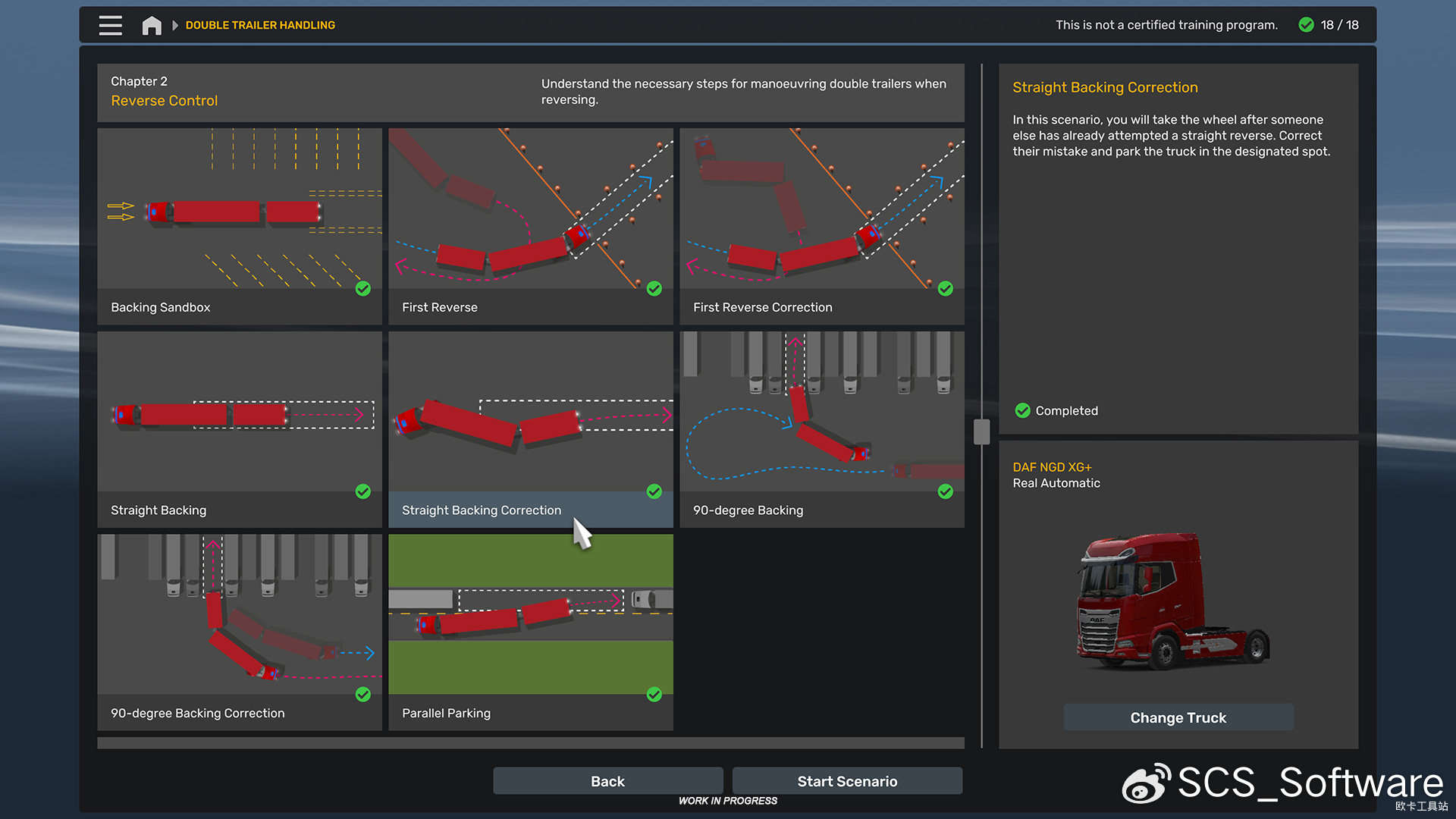 DOUBLE TRAILER HANDLING

This is not a certified training program. 18 / 18

Chapter 2
Reverse Control

Understand the necessary steps for manoeuvring double trailers when reversing.

Backing Sandbox

First Reverse

First Reverse Correction

Straight Backing

Straight Backing Correction

90-degree Backing

90-degree Backing Correction

Parallel Parking

Straight Backing Correction

In this scenario, you will take the wheel after someone else has already attempted a straight reverse. Correct their mistake and park the truck in the designated spot.

Completed

DAF NGD XG+
Real Automatic

Change Truck

Back

Start Scenario

WORK IN PROGRESS

SCS_Software
欧卡工具站